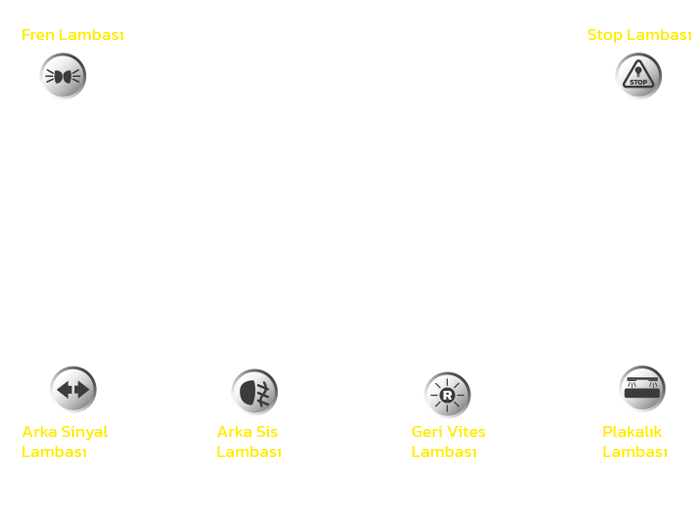 Fren Lambası

Stop Lambası

STOP

R

Arka Sinyal Lambası

Arka Sis Lambası

Geri Vites Lambası

Plakalık Lambası